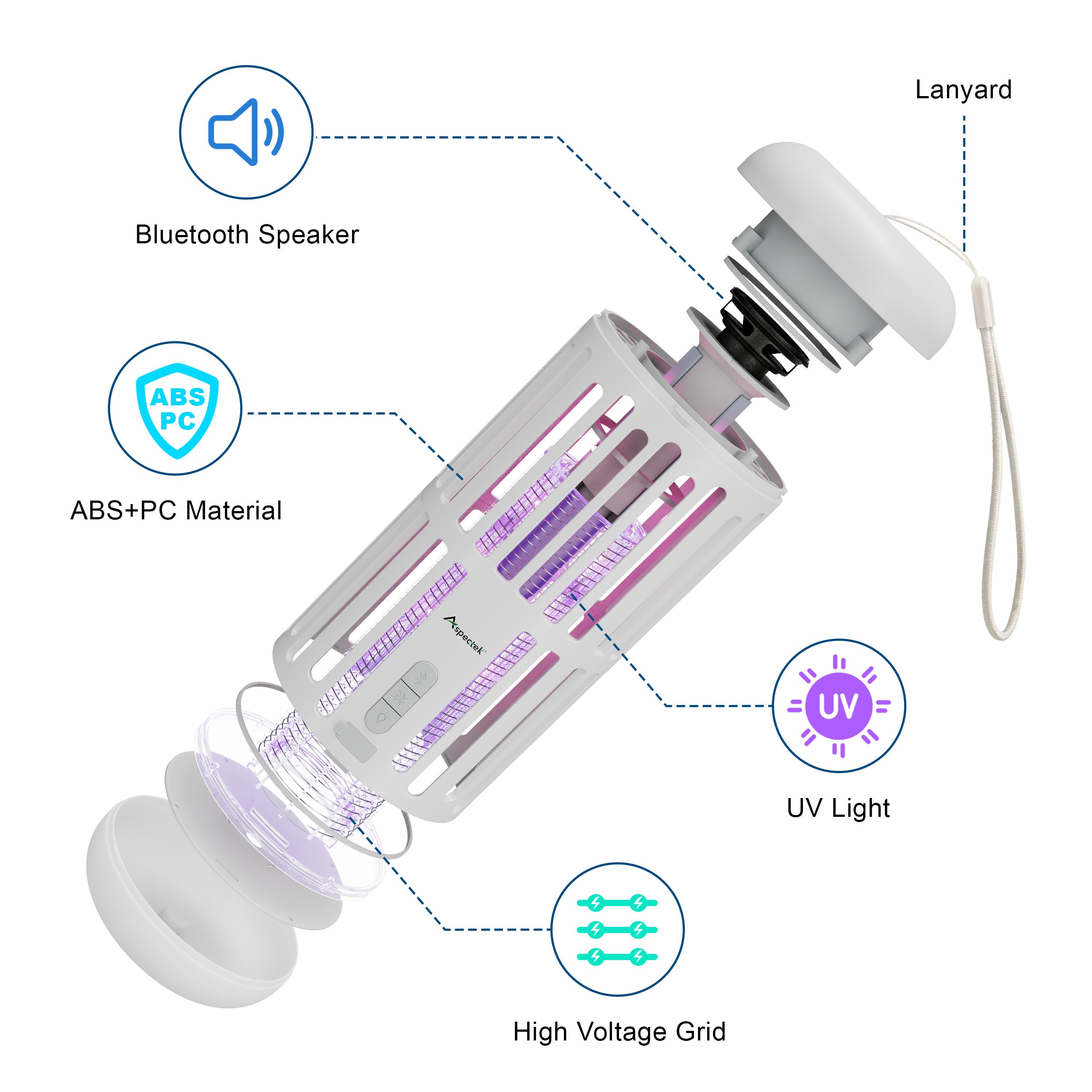 Lanyard

Bluetooth Speaker

ABS PC

ABS+PC Material

Aspectek

UV

UV Light

High Voltage Grid