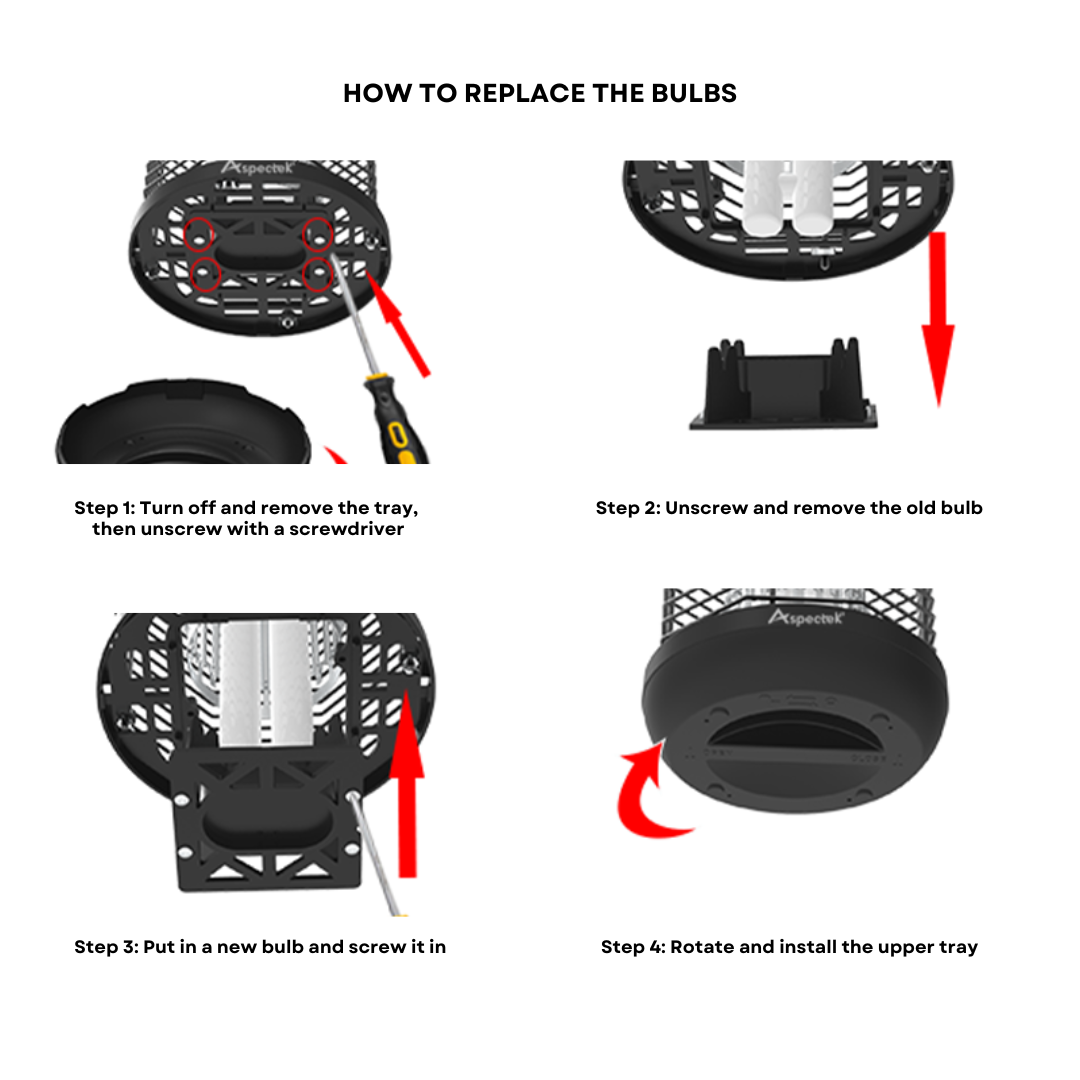 HOW TO REPLACE THE BULBS

Aspectek

Step 1: Turn off and remove the tray, then unscrew with a screwdriver

Step 2: Unscrew and remove the old bulb

Aspectek

Step 3: Put in a new bulb and screw it in

Step 4: Rotate and install the upper tray