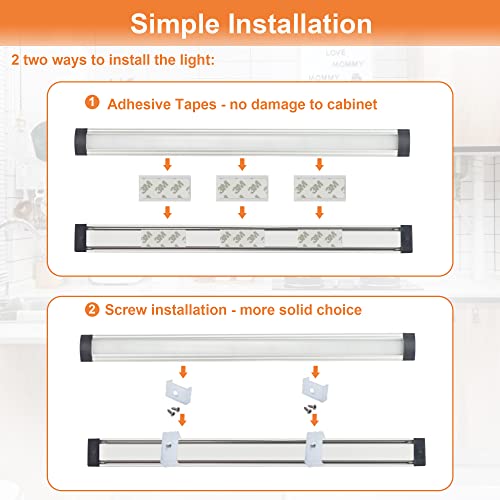 Simple Installation

2 two ways to install the light:

LOVE
MOMMY
MOMMY

1 Adhesive Tapes - no damage to cabinet

3M 3M 3M
3M 3M 3M
3M 3M 3M

3M 3M 3M
3M 3M 3M
3M 3M 3M

2 Screw installation - more solid choice