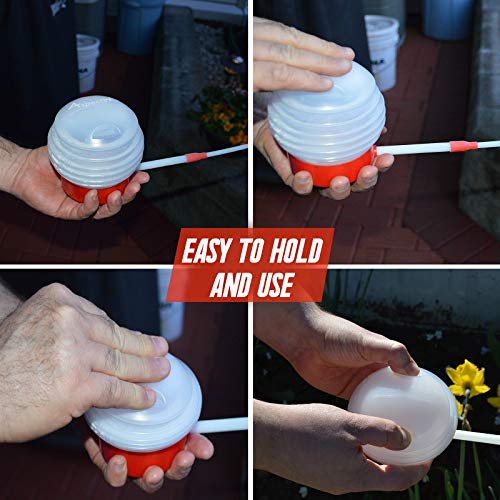 EASY TO HOLD
AND USE