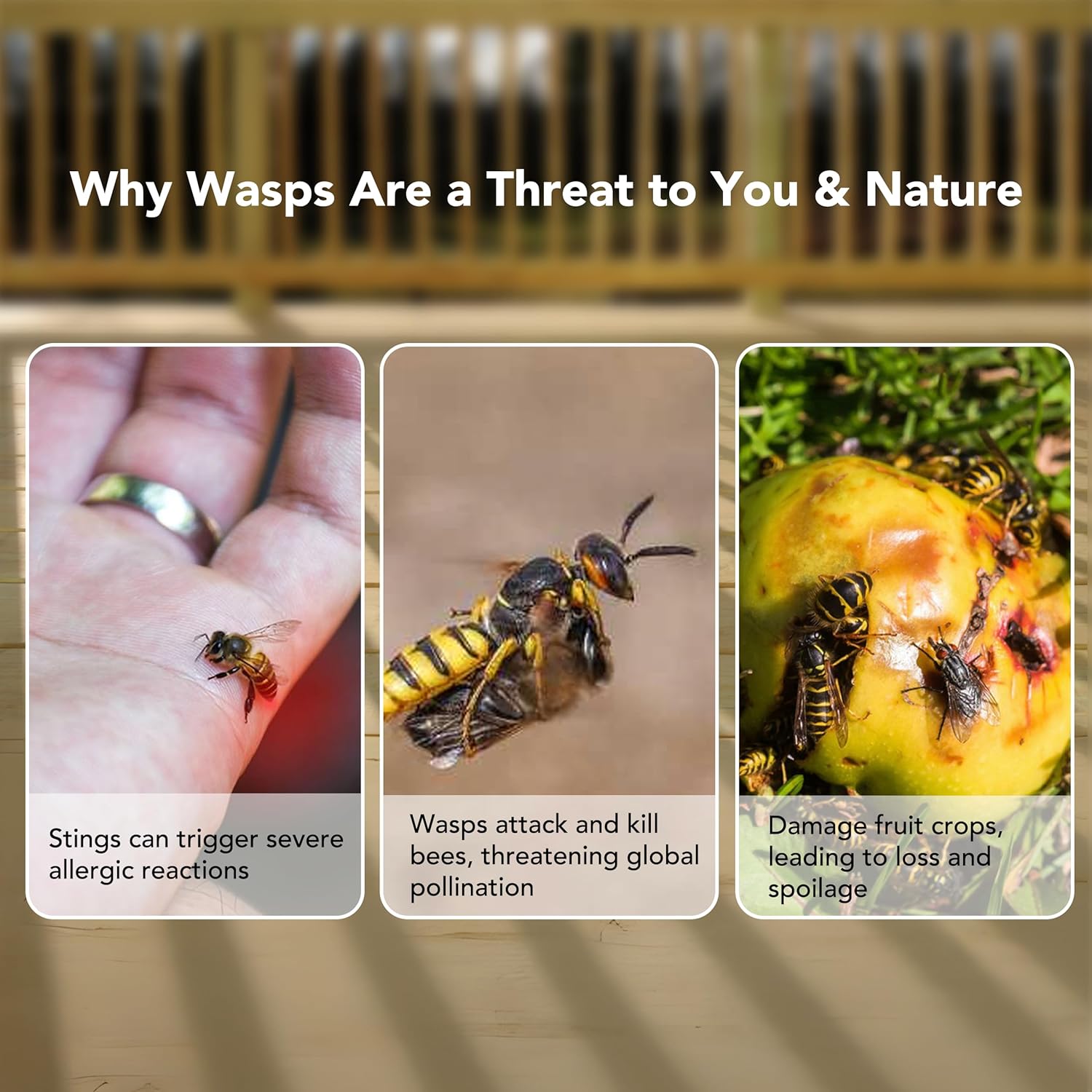 Why Wasps Are a Threat to You & Nature

Stings can trigger severe allergic reactions

Wasps attack and kill bees, threatening global pollination

Damage fruit crops, leading to loss and spoilage