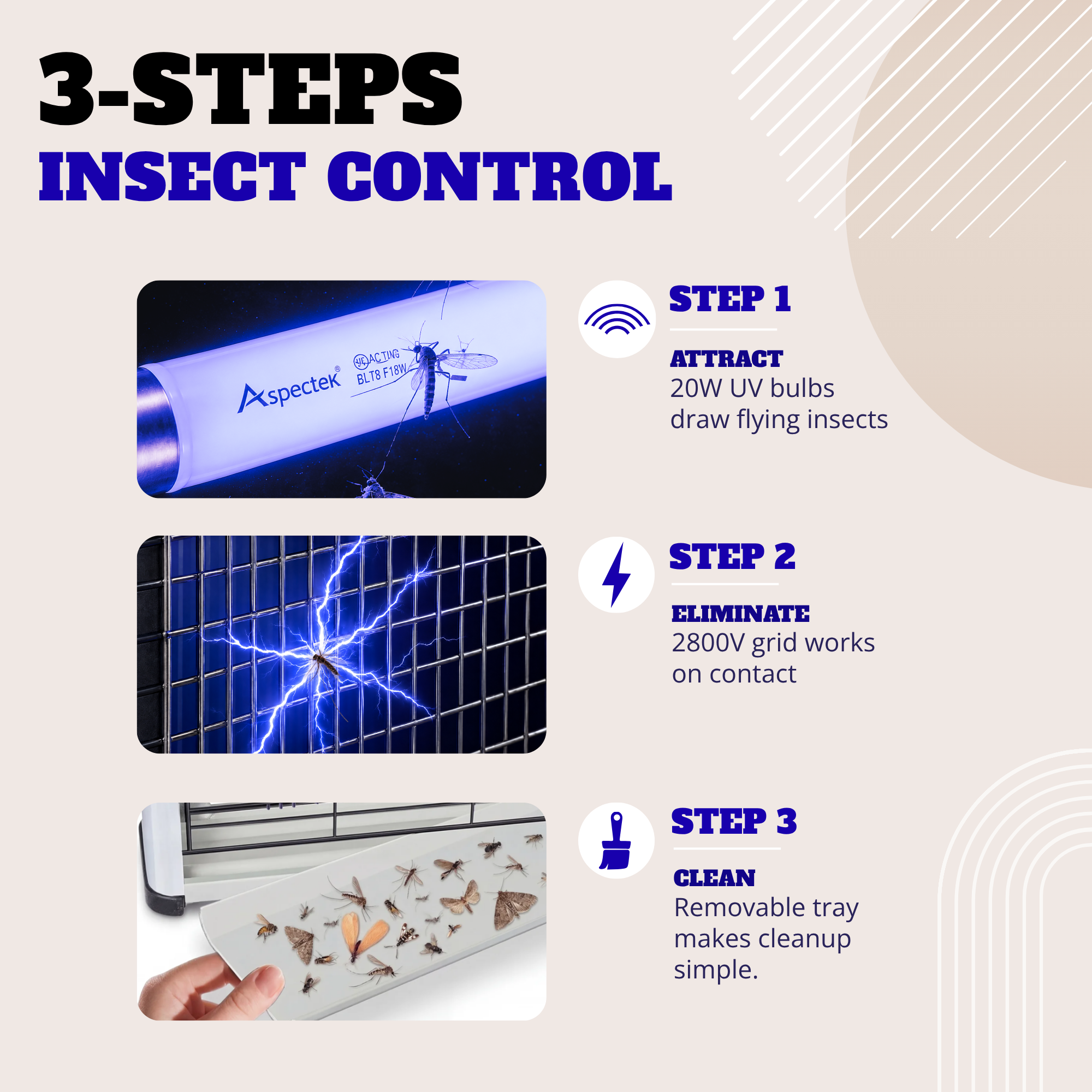 3-STEPS
INSECT CONTROL

Aspectek®

ACTING
BLT8 F18W

STEP 1

ATTRACT
20W UV bulbs draw flying insects

STEP 2

ELIMINATE
2800V grid works on contact

STEP 3

CLEAN
Removable tray makes cleanup simple.