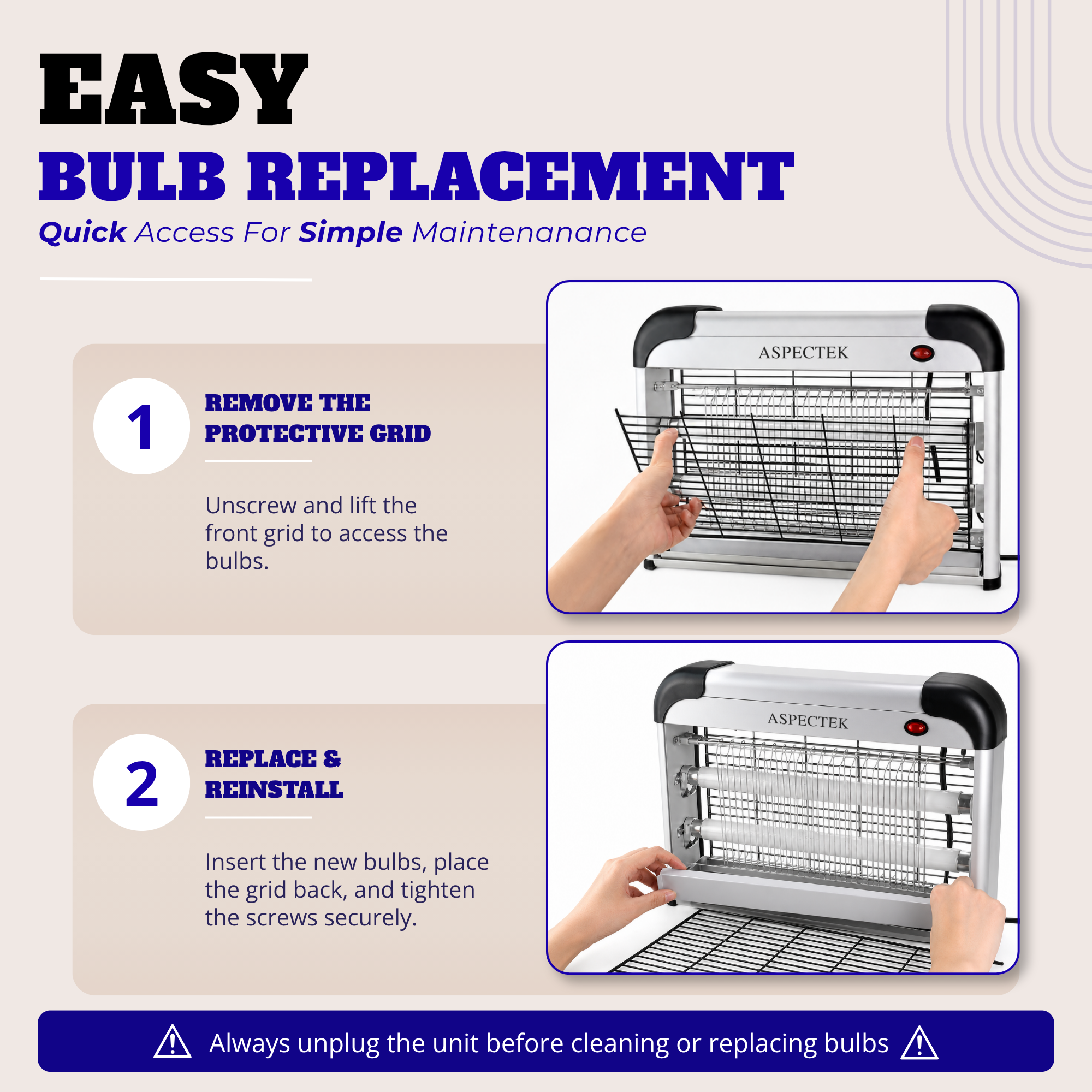 EASY
BULB REPLACEMENT
Quick Access For Simple Maintenanance

1
REMOVE THE PROTECTIVE GRID

Unscrew and lift the front grid to access the bulbs.

ASPECTEK

2
REPLACE & REINSTALL

Insert the new bulbs, place the grid back, and tighten the screws securely.

ASPECTEK

Always unplug the unit before cleaning or replacing bulbs