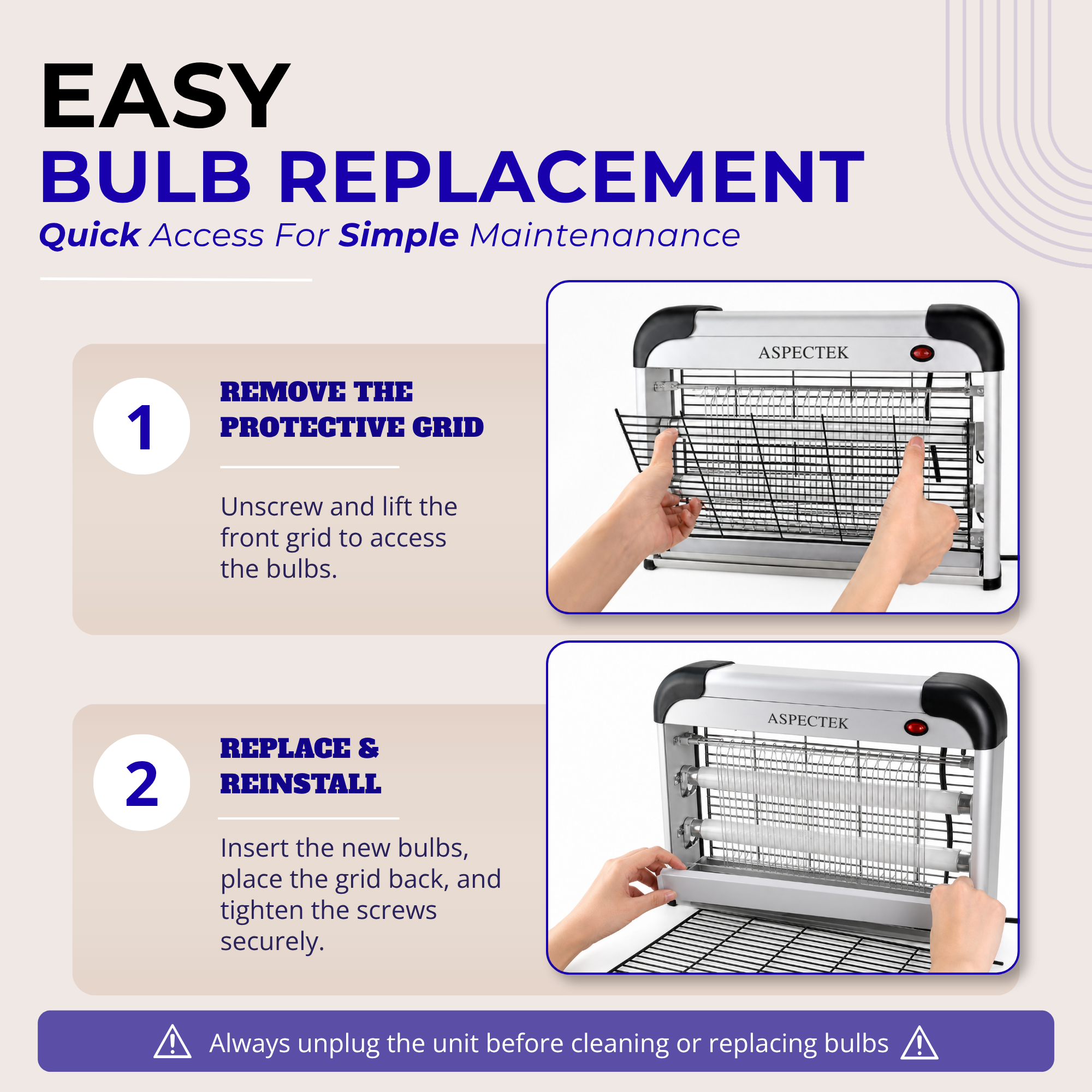 EASY
BULB REPLACEMENT
Quick Access For Simple Maintenanance

1

REMOVE THE PROTECTIVE GRID

Unscrew and lift the front grid to access the bulbs.

ASPECTEK

2

REPLACE & REINSTALL

Insert the new bulbs, place the grid back, and tighten the screws securely.

ASPECTEK

Always unplug the unit before cleaning or replacing bulbs