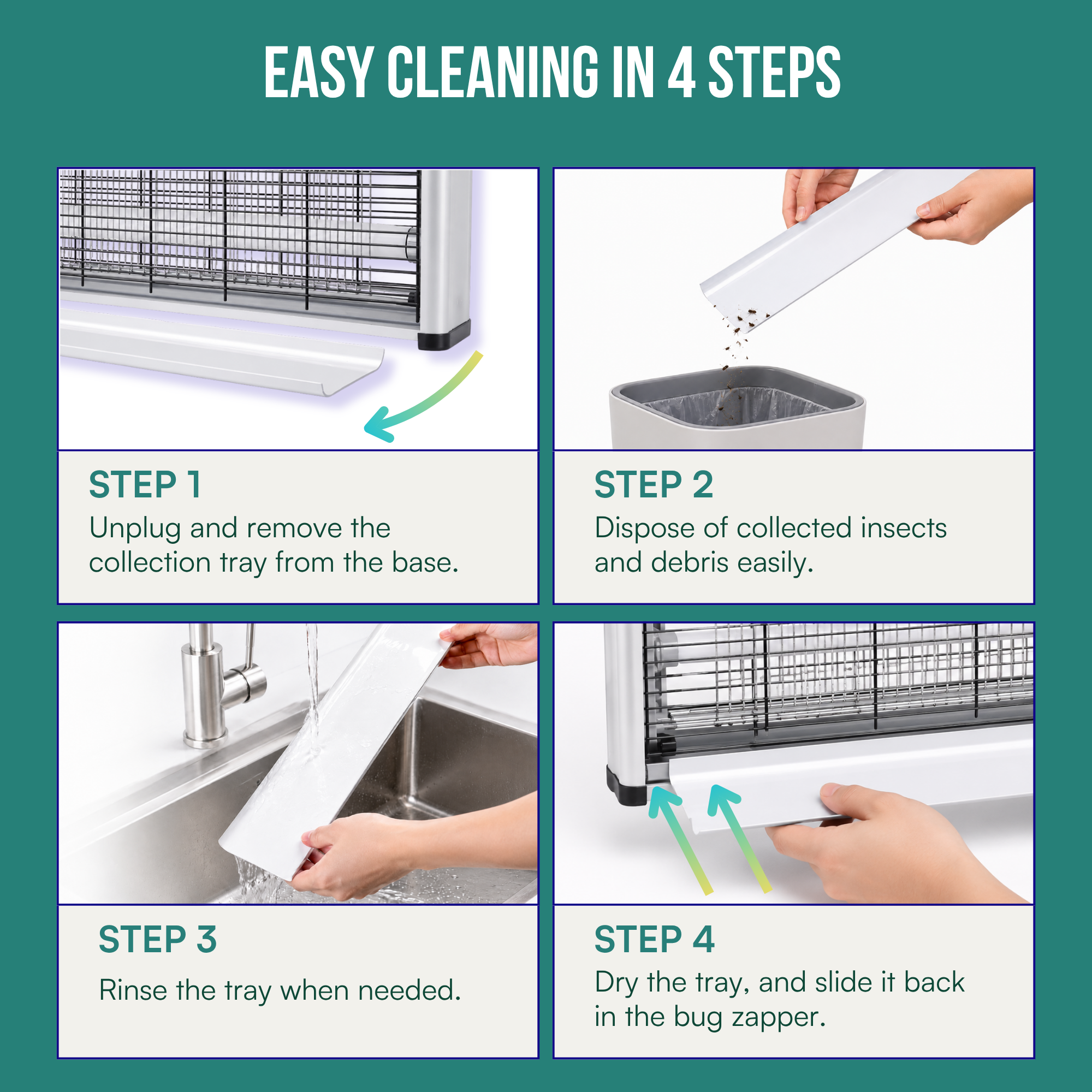 EASY CLEANING IN 4 STEPS

STEP 1
Unplug and remove the collection tray from the base.

STEP 2
Dispose of collected insects and debris easily.

STEP 3
Rinse the tray when needed.

STEP 4
Dry the tray, and slide it back in the bug zapper.